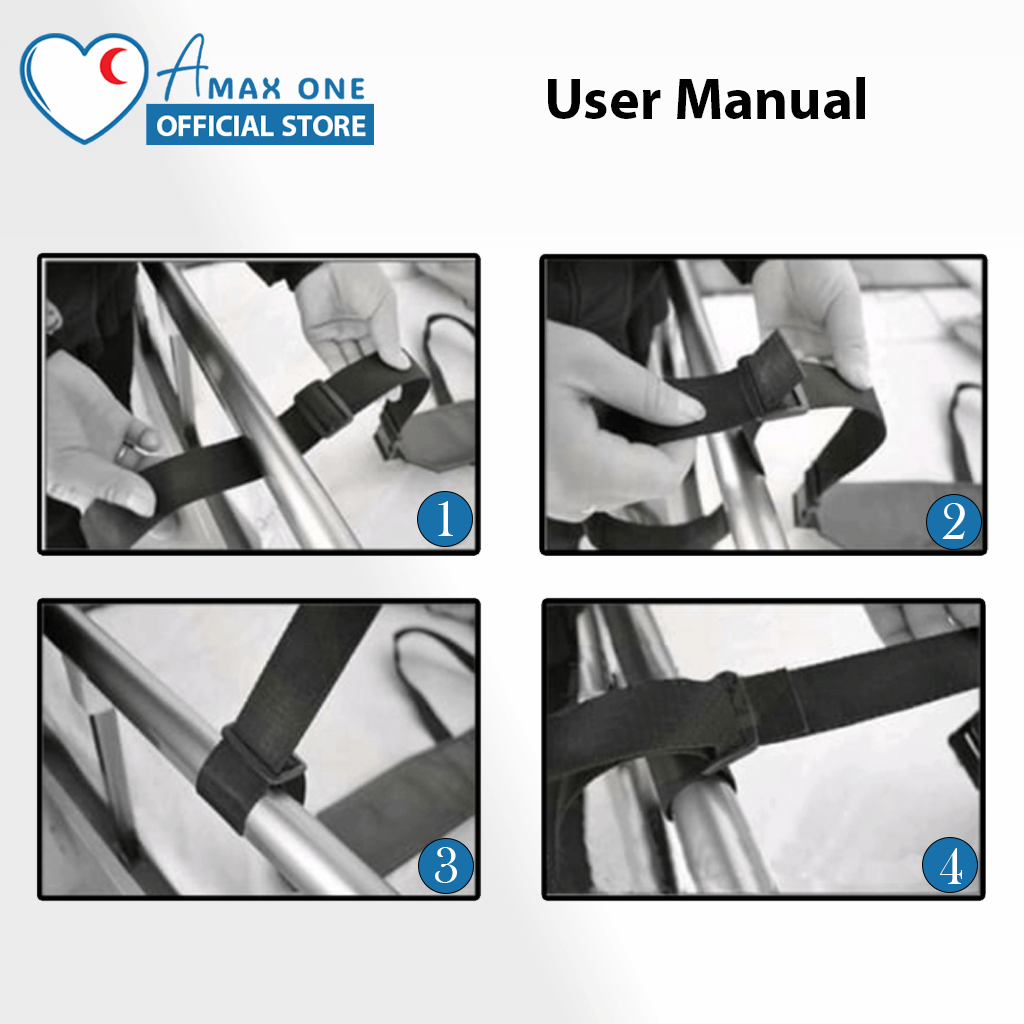 AMAX ONE
OFFICIAL STORE

User Manual

1

2

3

4